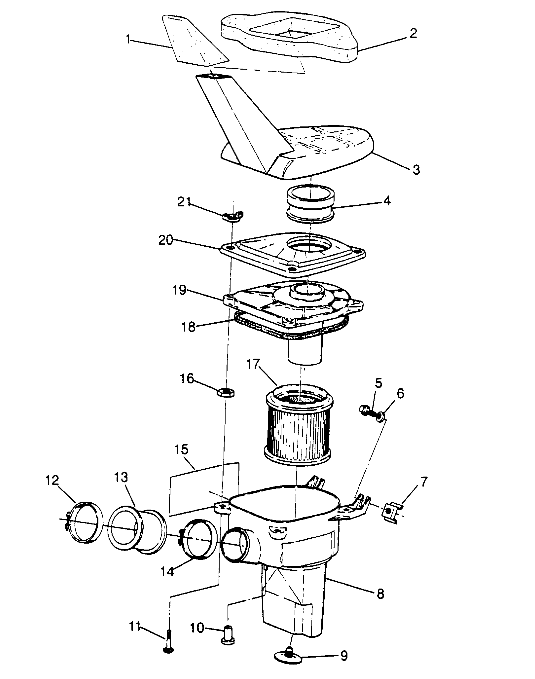 1
2
3
21
4
20
19
18
17
16
5
6
15
12
13
7
14
8
11
10
9